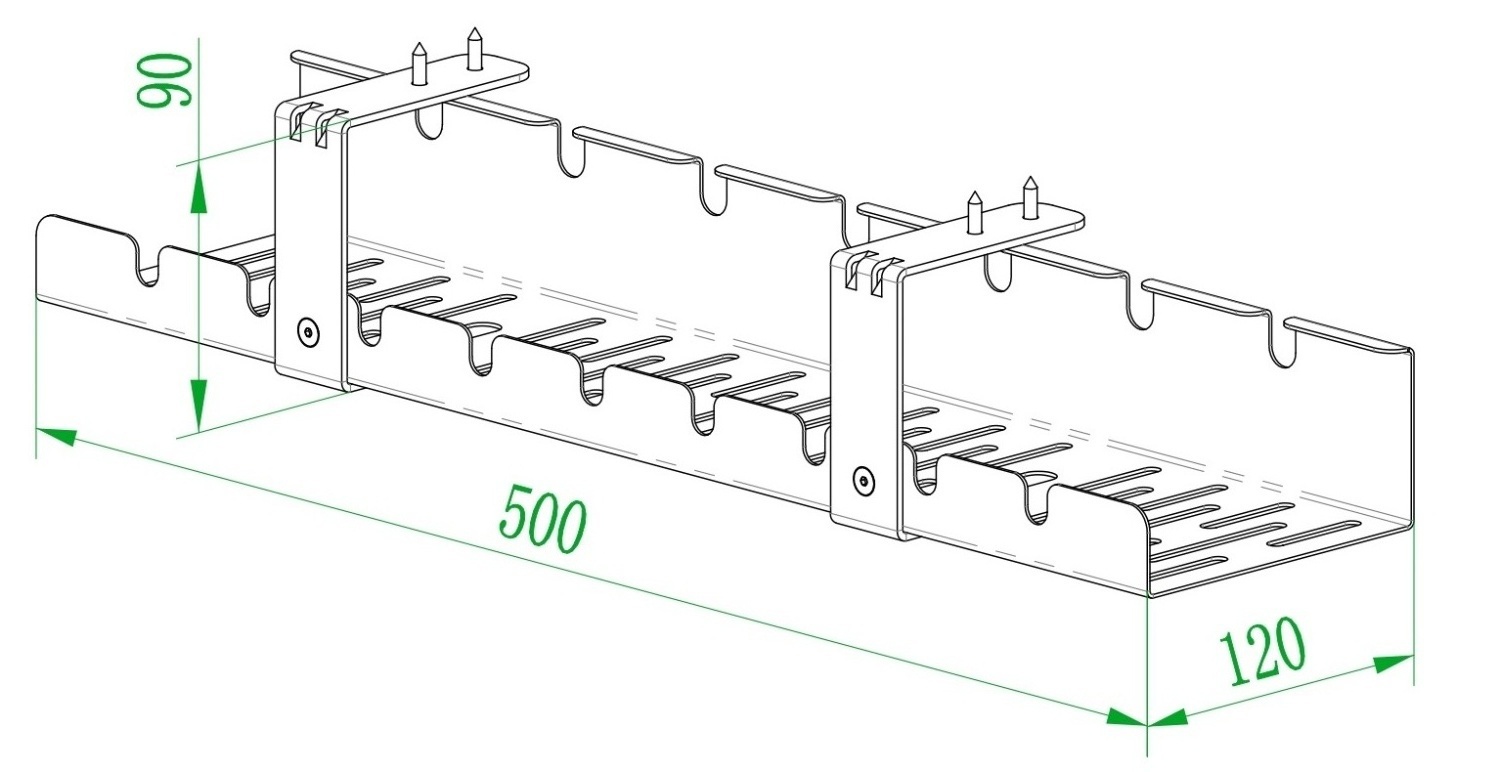 90

500

120