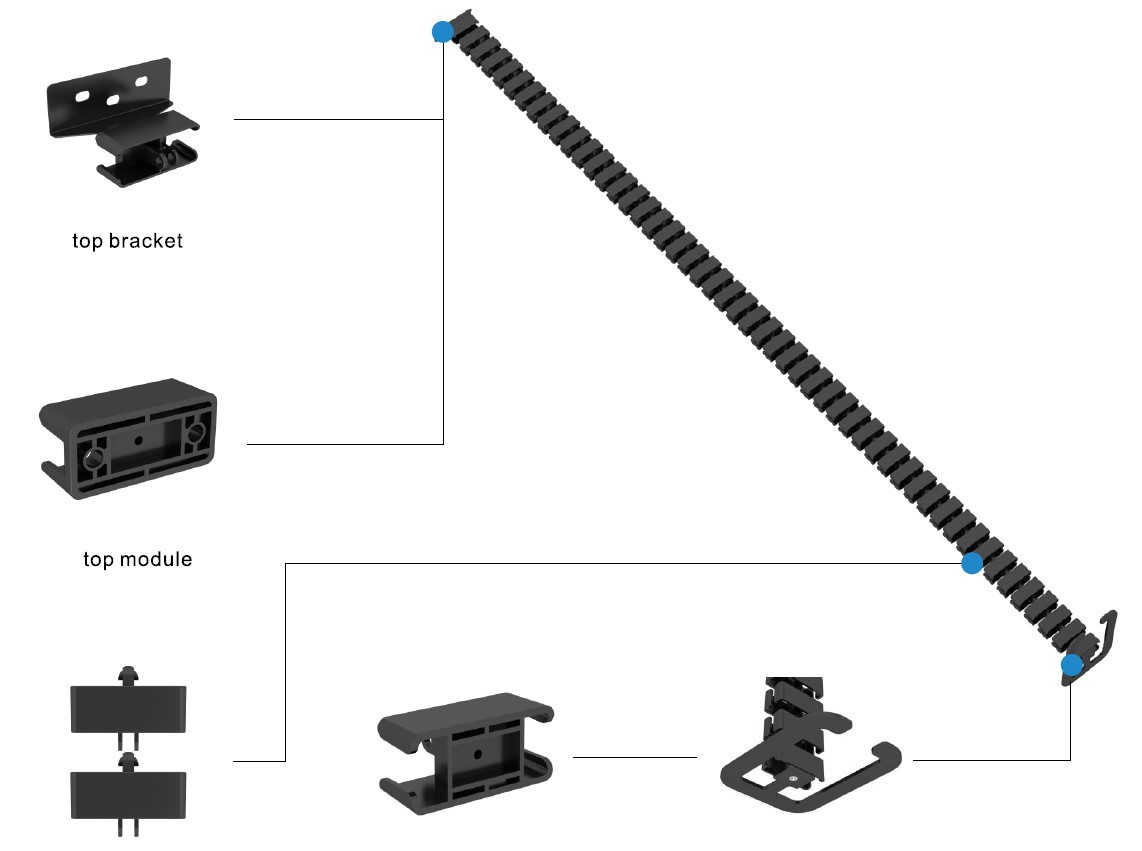 top bracket

top module